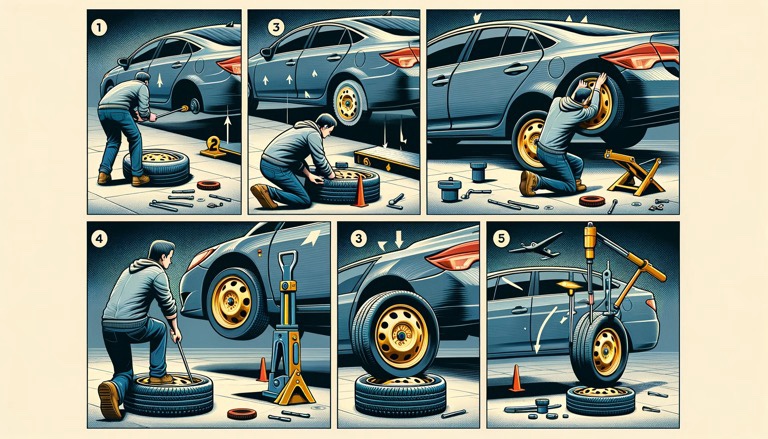 1

3

4

3

5